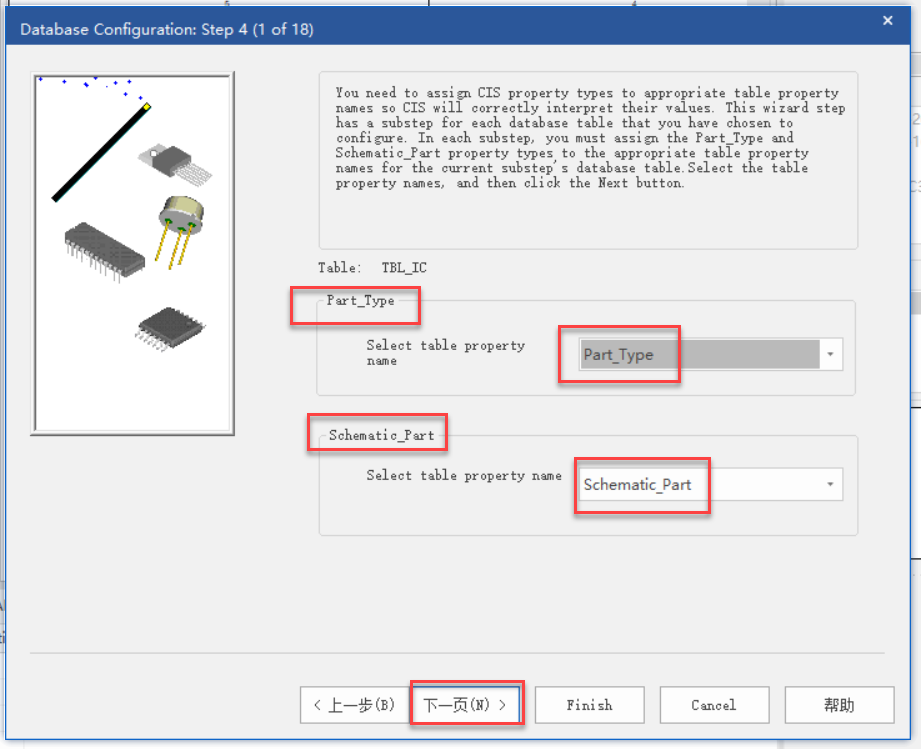 Database Configuration: Step 4 (1 of 18)

×

You need to assign CIS property types to appropriate table property names so CIS will correctly interpret their values. This wizard step has a substep for each database table that you have chosen to configure. In each substep, you must assign the Part_Type and Schematic_Part property types to the appropriate table property names for the current substep's database table.Select the table property names, and then click the Next button.

Table: TBL_IC

Part_Type

Select table property name

Part_Type

Schematic_Part

Select table property name

Schematic_Part

< 上一步(B)

下一页(N) >

Finish

Cancel

帮助